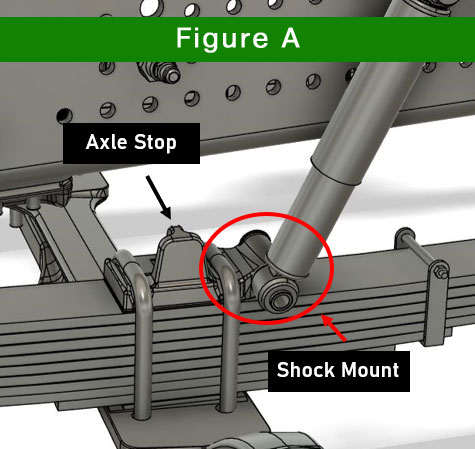 Figure A

Axle Stop

Shock Mount